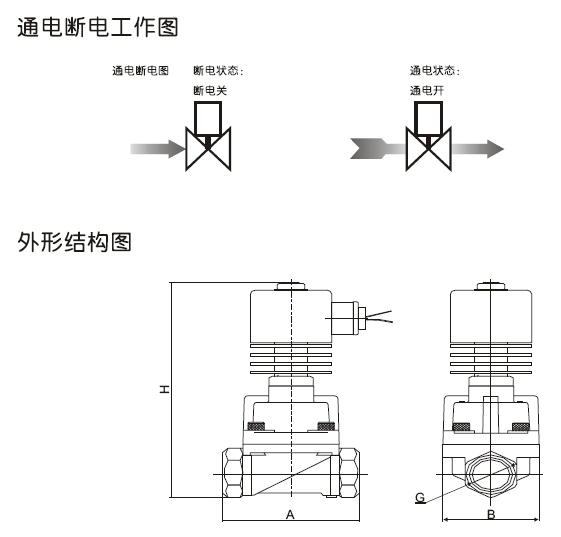 通电断电工作图

通电断电图

断电状态:
断电关

通电状态:
通电开

外形结构图

H

A

G

B